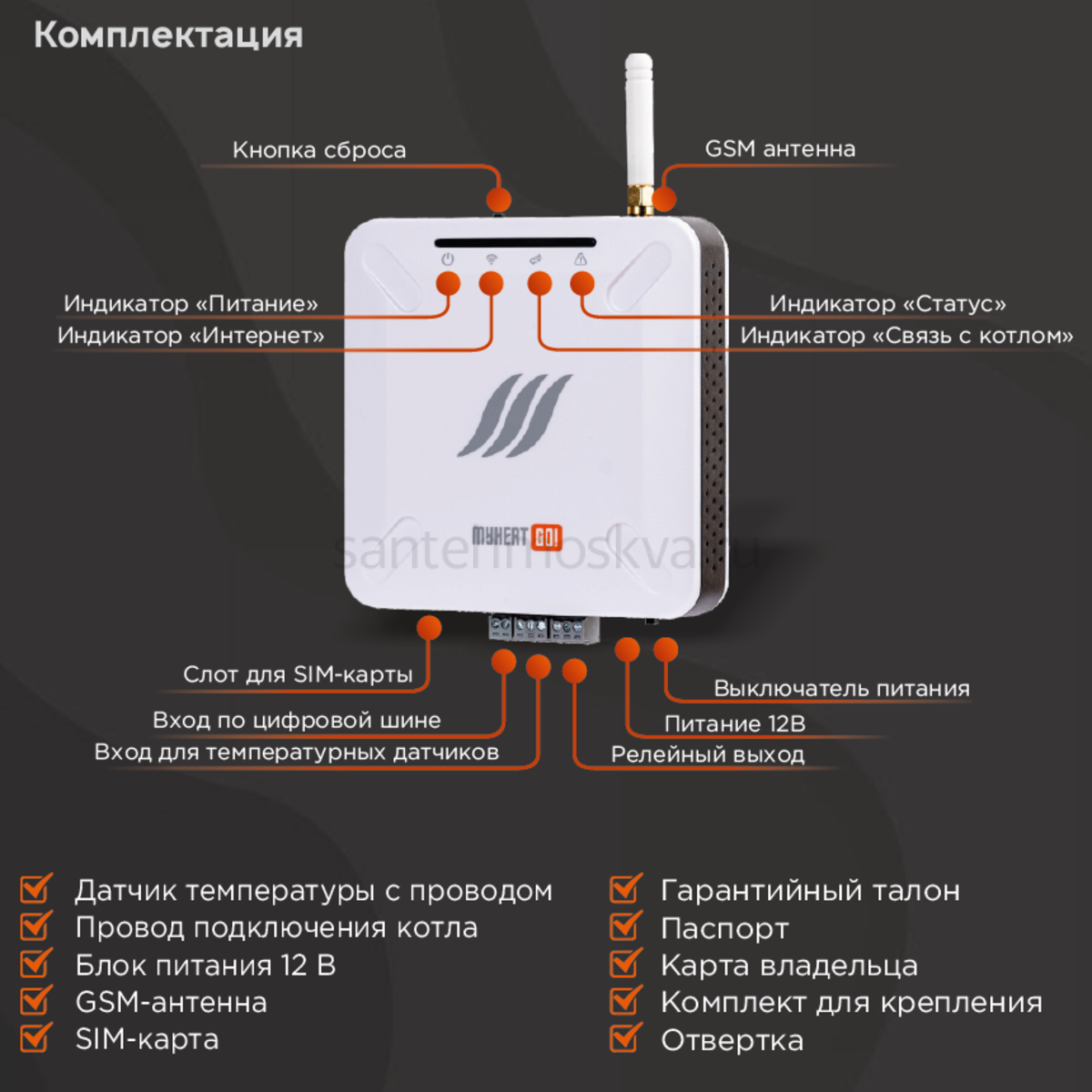 Комплектация

Кнопка сброса

GSM антенна

Индикатор «Питание»
Индикатор «Интернет»

Индикатор «Статус»
Индикатор «Связь с котлом»

MYHEAT GO!

santehmoskva.ru

Слот для SIM-карты
Вход по цифровой шине
Вход для температурных датчиков

Выключатель питания
Питание 12В
Релейный выход

Датчик температуры с проводом
Провод подключения котла
Блок питания 12 В
GSM-антенна
SIM-карта

Гарантийный талон
Паспорт
Карта владельца
Комплект для крепления
Отвертка