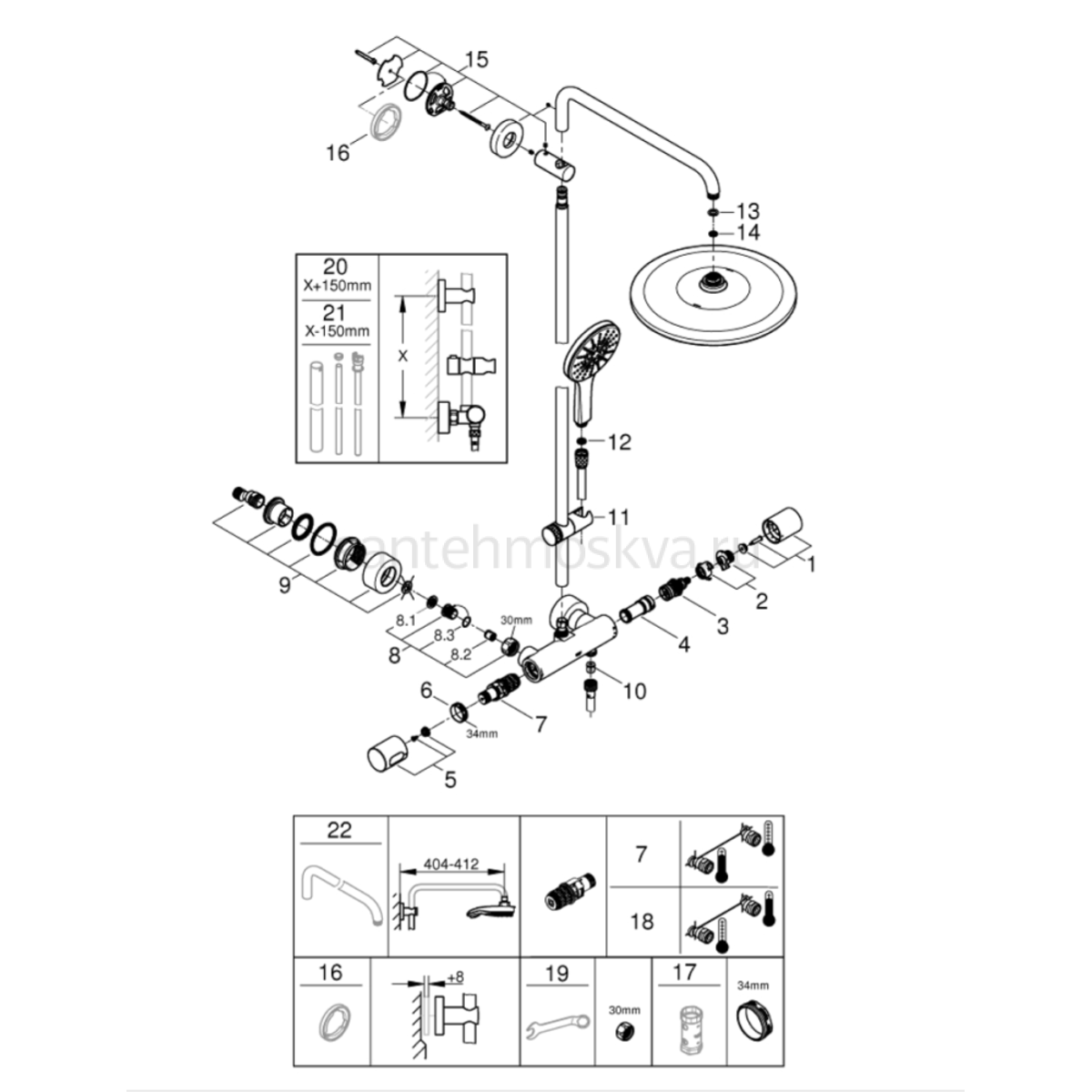 15
16
13
14
20
X+150mm
21
X-150mm
X
12
11
santehmoskva.ru
1
2
3
4
9
8.1
8.3
8.2
8
30mm
10
6
34mm
7
5
22
404-412
7
18
16
+8
19
30mm
17
34mm